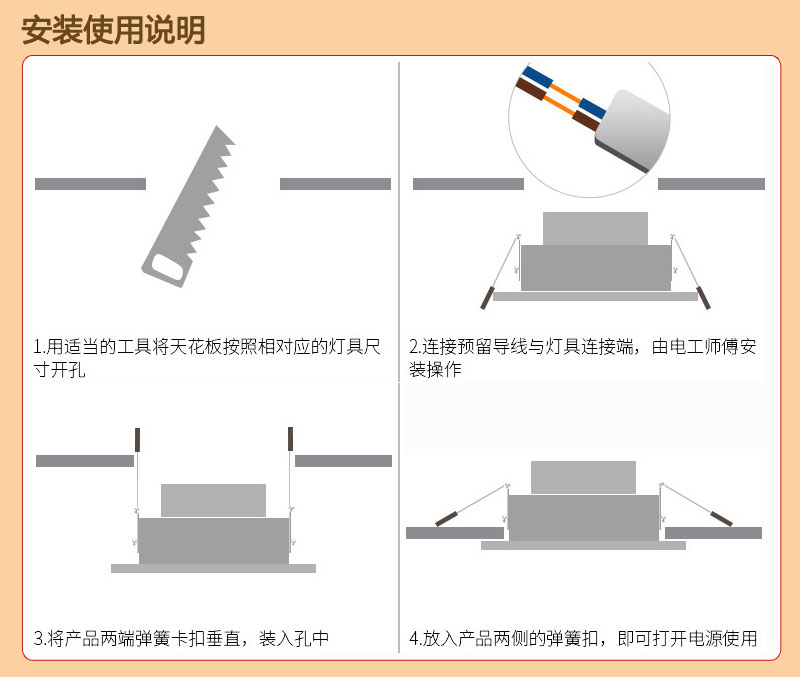 安装使用说明

1.用适当的工具将天花板按照相对应的灯具尺寸开孔

2.连接预留导线与灯具连接端，由电工师傅安装操作

3.将产品两端弹簧卡扣垂直，装入孔中

4.放入产品两侧的弹簧扣，即可打开电源使用